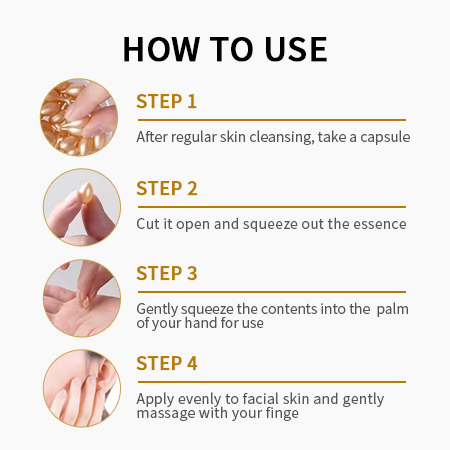 HOW TO USE

STEP 1

After regular skin cleansing, take a capsule

STEP 2

Cut it open and squeeze out the essence

STEP 3

Gently squeeze the contents into the palm of your hand for use

STEP 4

Apply evenly to facial skin and gently massage with your finge