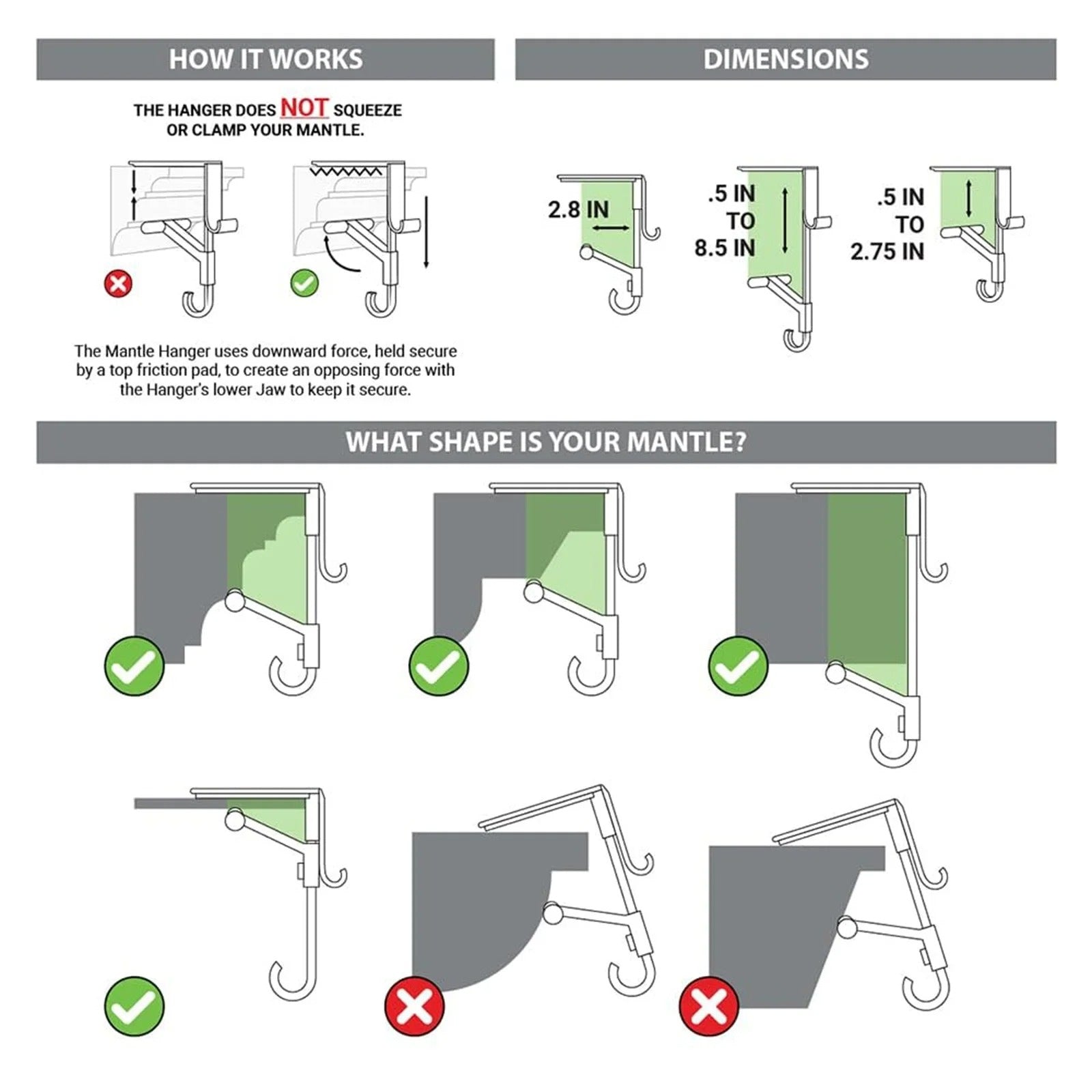 HOW IT WORKS

THE HANGER DOES NOT SQUEEZE OR CLAMP YOUR MANTLE.

The Mantle Hanger uses downward force, held secure by a top friction pad, to create an opposing force with the Hanger's lower Jaw to keep it secure.

DIMENSIONS

2.8 IN

.5 IN TO 8.5 IN

.5 IN TO 2.75 IN

WHAT SHAPE IS YOUR MANTLE?